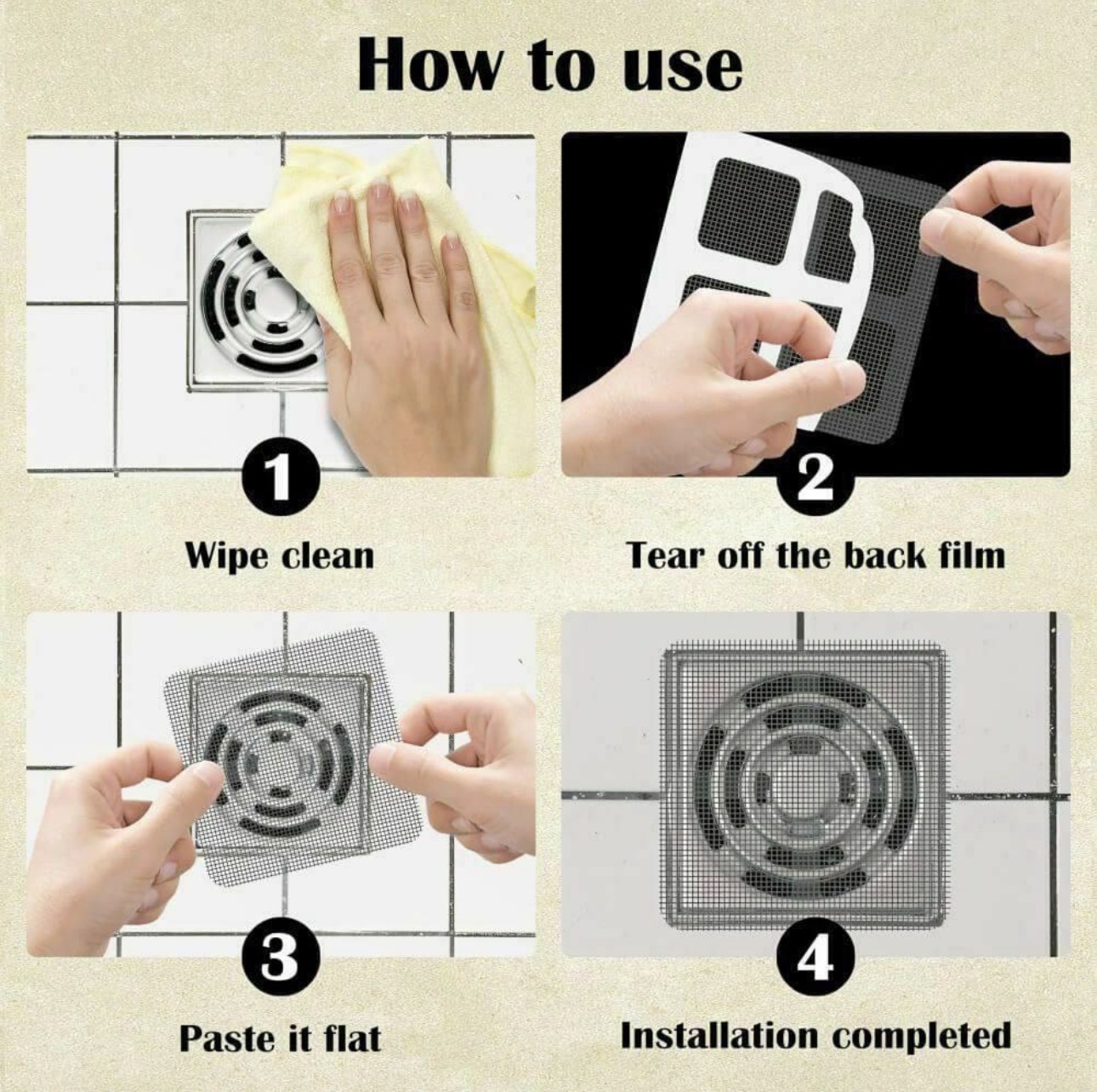 How to use

1

Wipe clean

2

Tear off the back film

3

Paste it flat

4

Installation completed