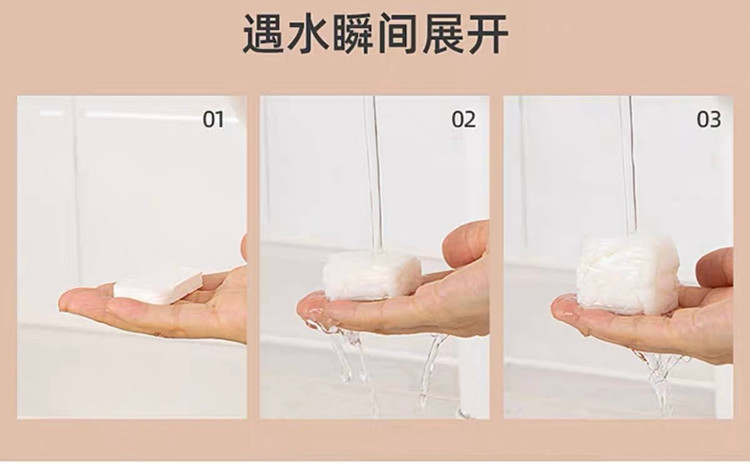 遇水瞬间展开

01

02

03